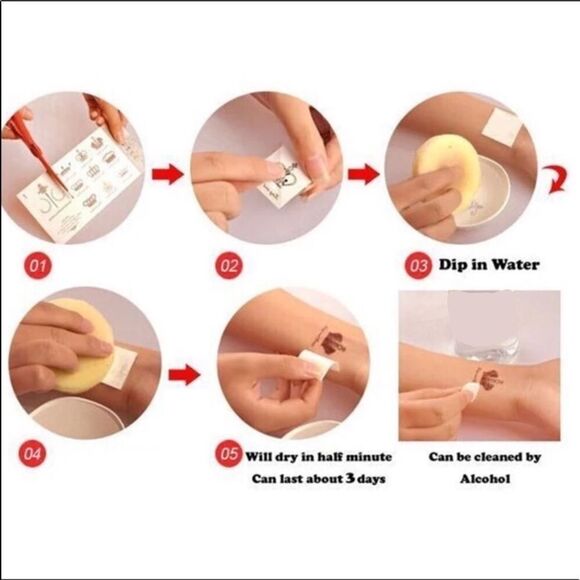 01

02

03 Dip in Water

04

05 Will dry in half minute
Can last about 3 days

Can be cleaned by
Alcohol